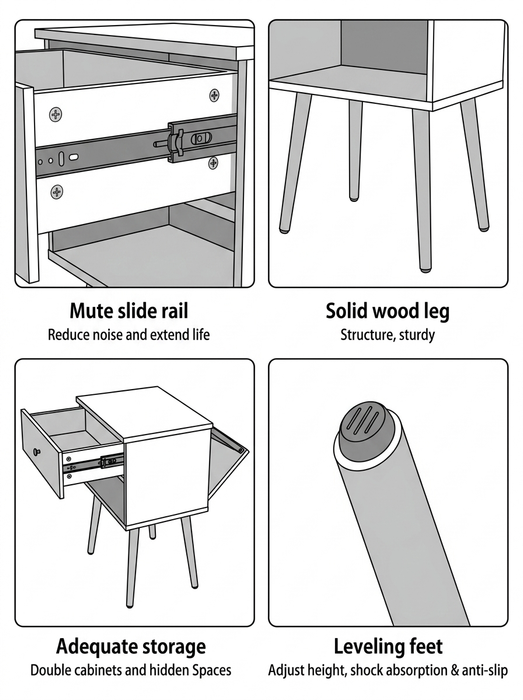 Mute slide rail
Reduce noise and extend life

Solid wood leg
Structure, sturdy

Adequate storage
Double cabinets and hidden Spaces

Leveling feet
Adjust height, shock absorption & anti-slip